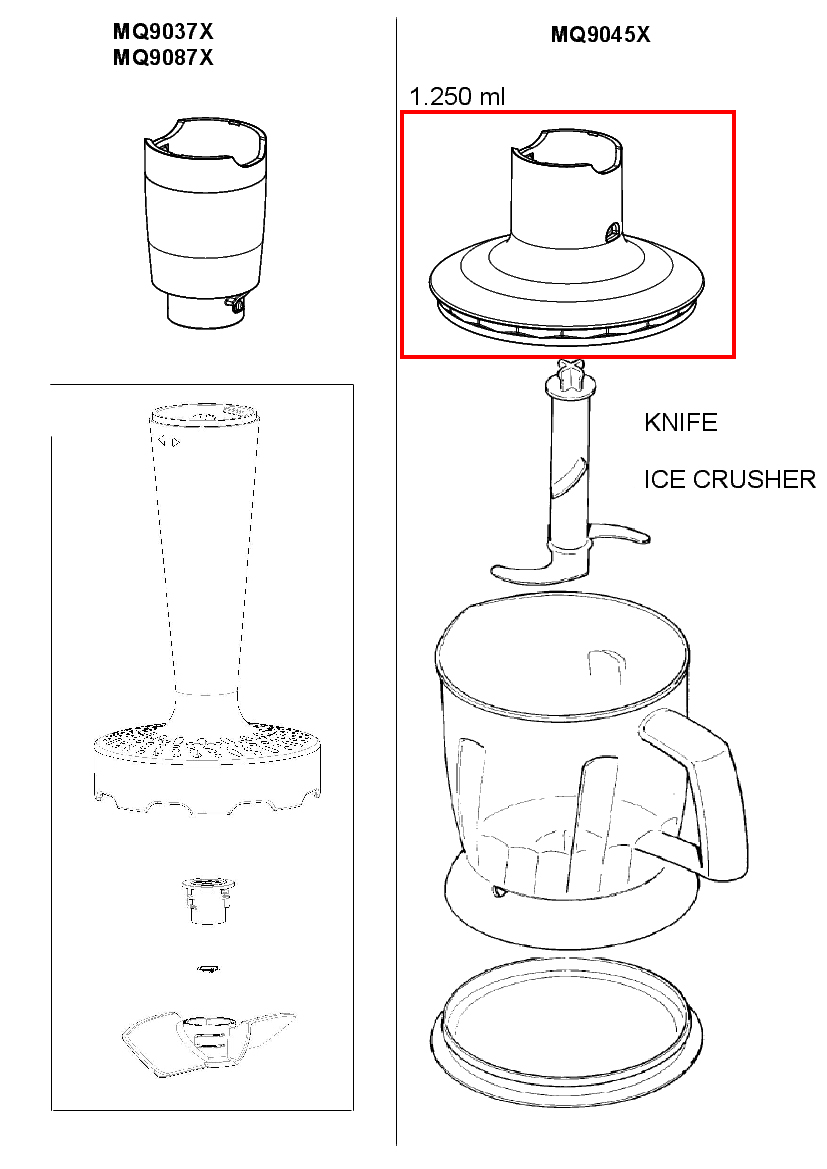 MQ9037X
MQ9087X

MQ9045X

1.250 ml

KNIFE

ICE CRUSHER