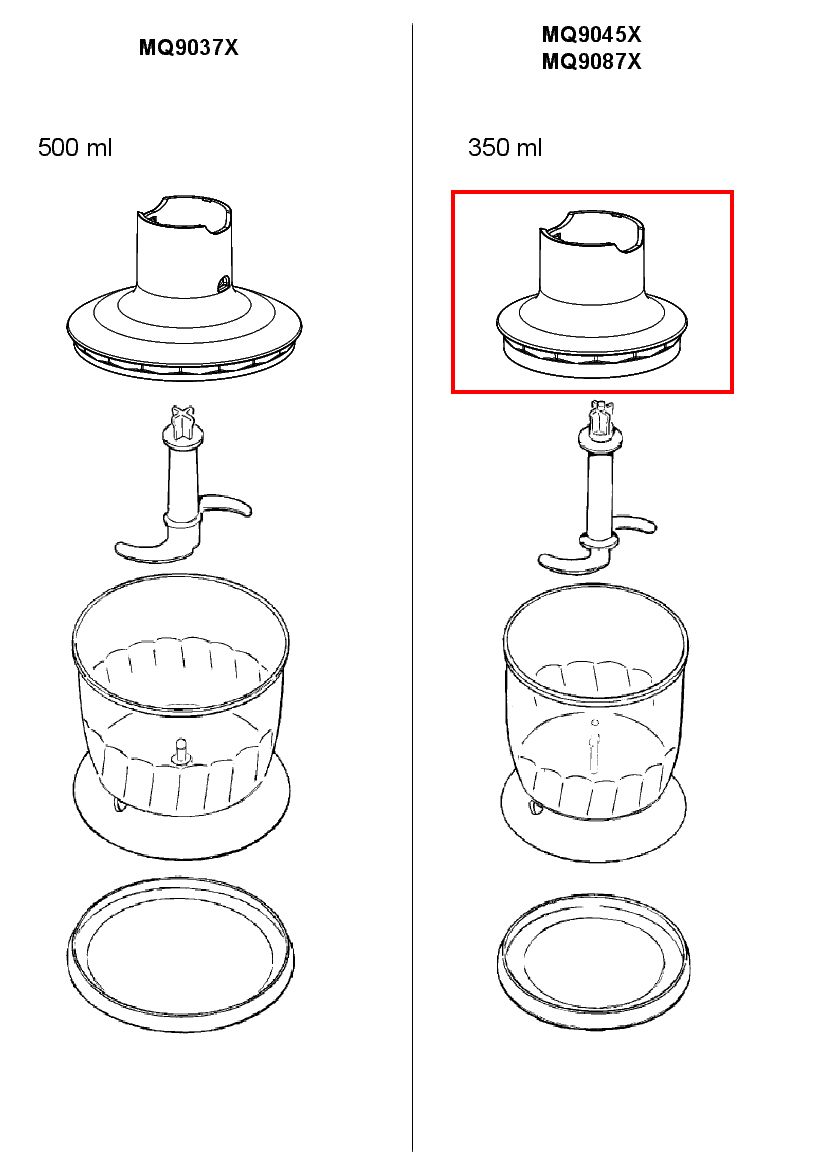 MQ9037X

500 ml

MQ9045X
MQ9087X

350 ml