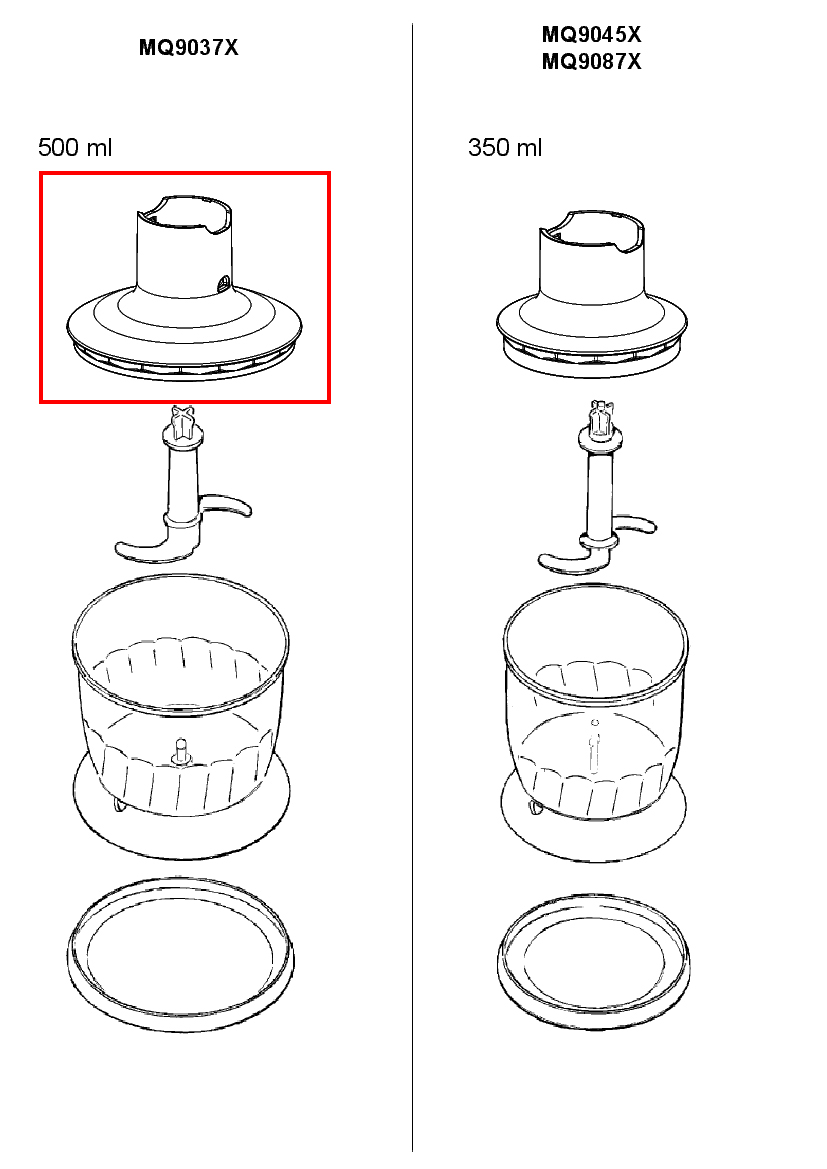 MQ9037X

500 ml

MQ9045X
MQ9087X

350 ml