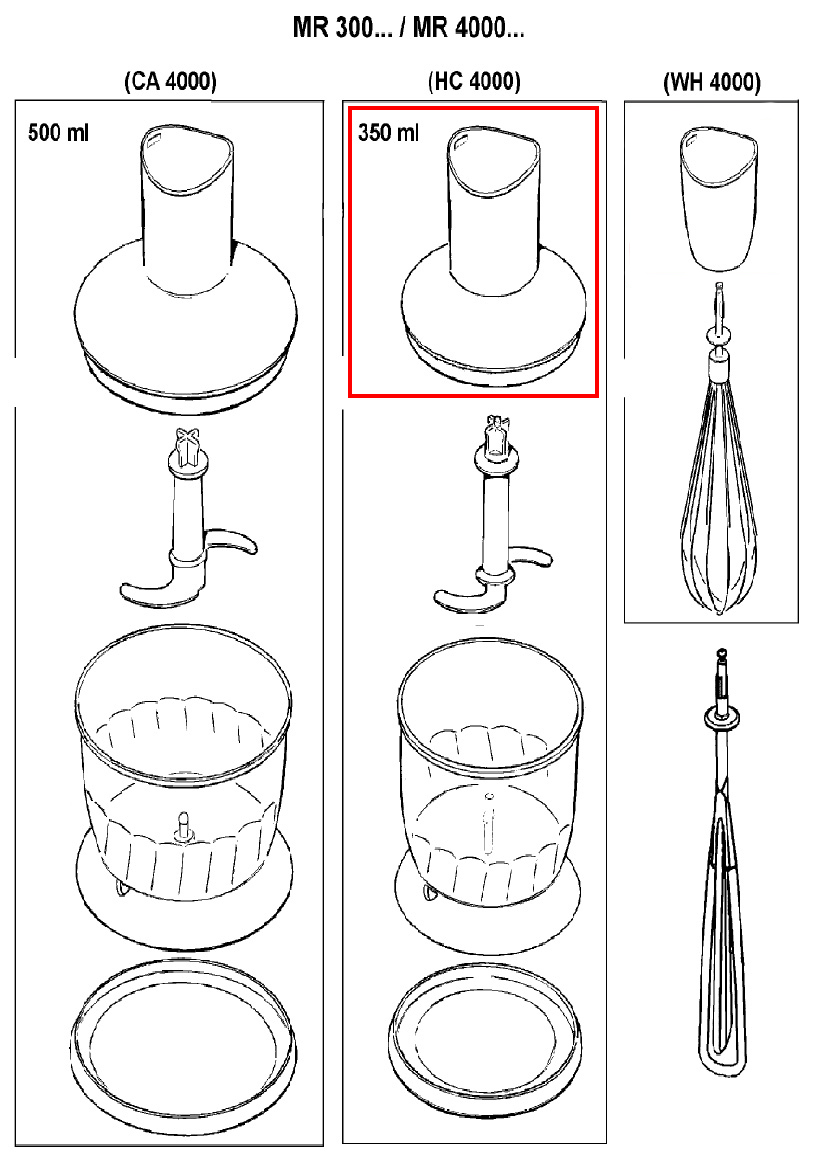 MR 300... / MR 4000...

(CA 4000)

500 ml

(HC 4000)

350 ml

(WH 4000)