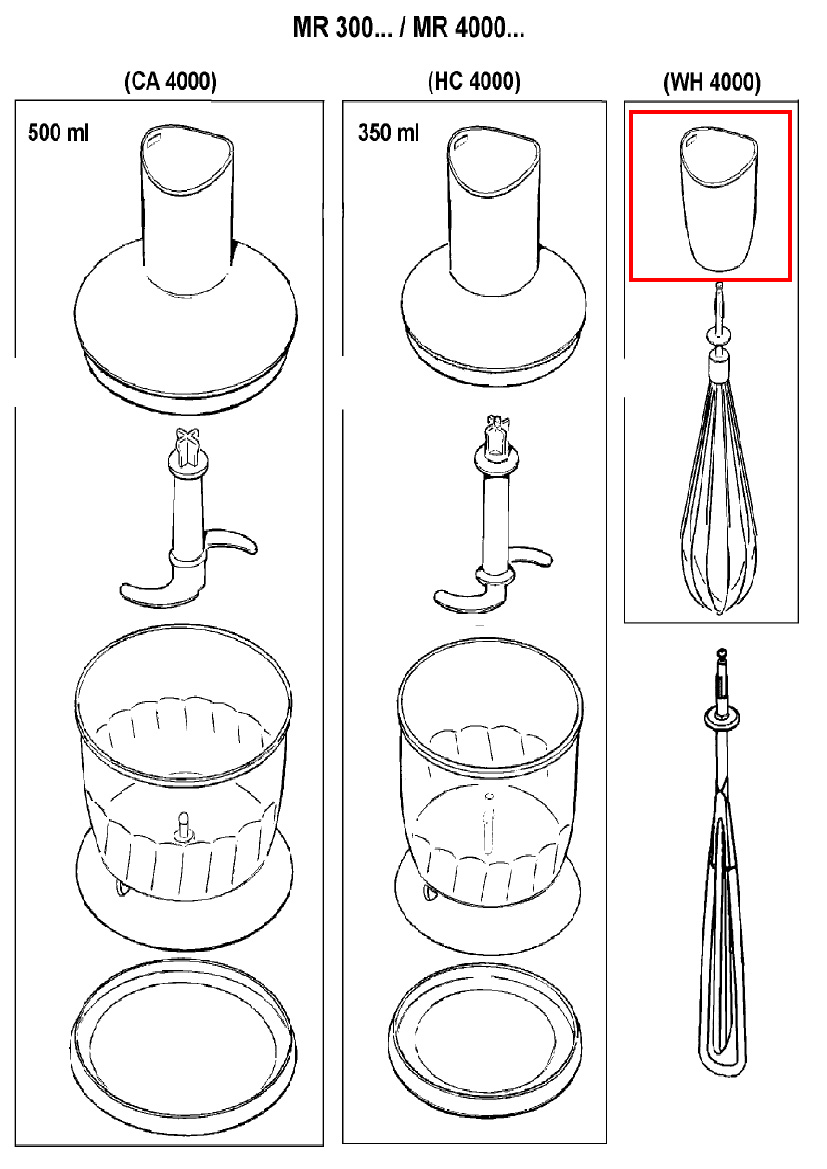 MR 300... / MR 4000...

(CA 4000)

500 ml

(HC 4000)

350 ml

(WH 4000)