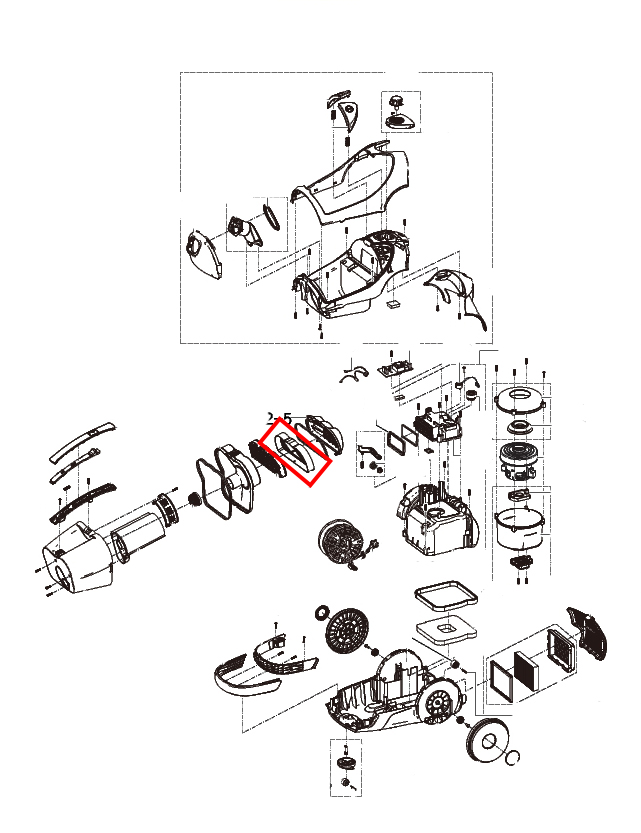 2-5