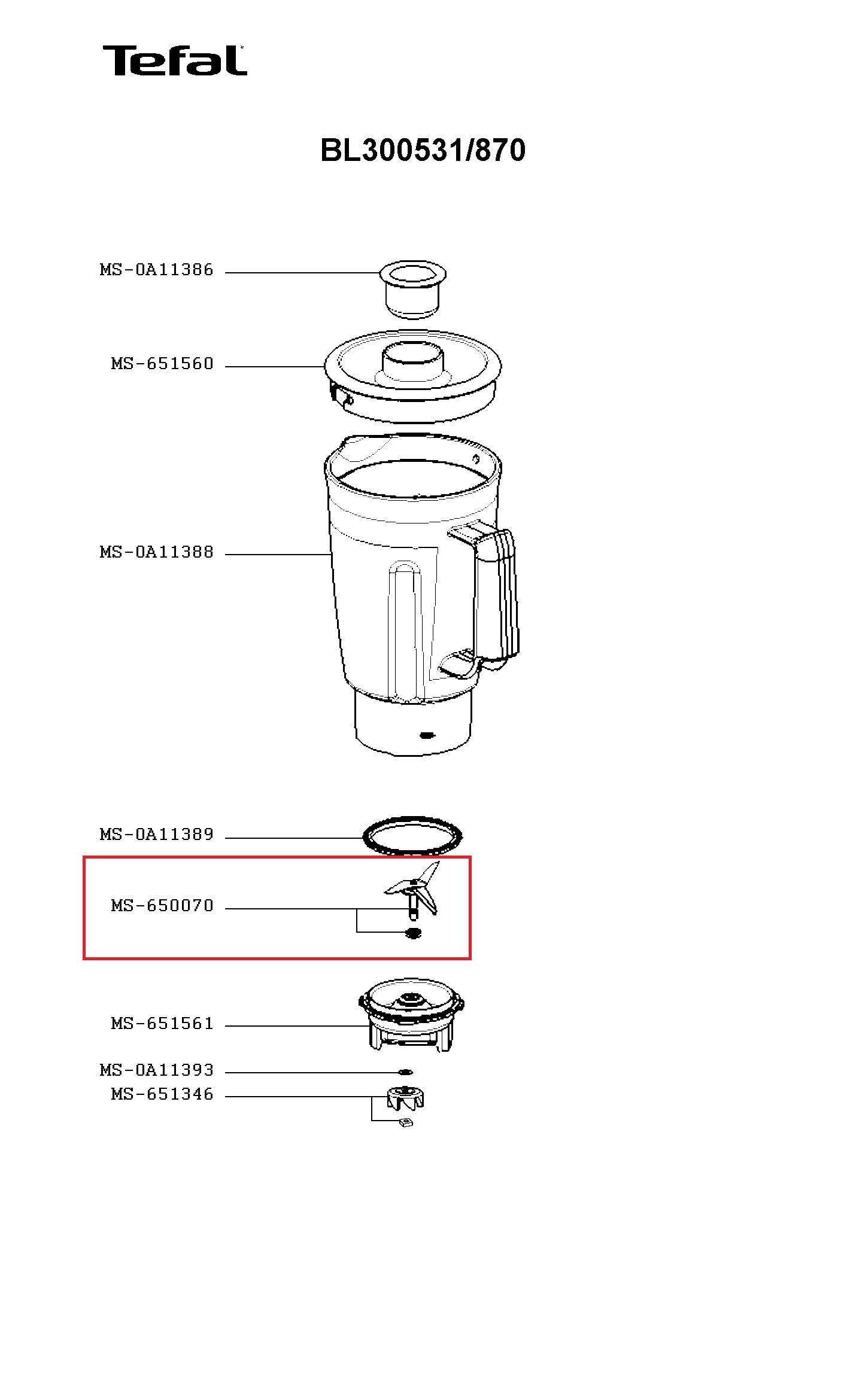 Tefal

BL300531/870

MS-0A11386

MS-651560

MS-0A11388

MS-0A11389

MS-650070

MS-651561

MS-0A11393

MS-651346