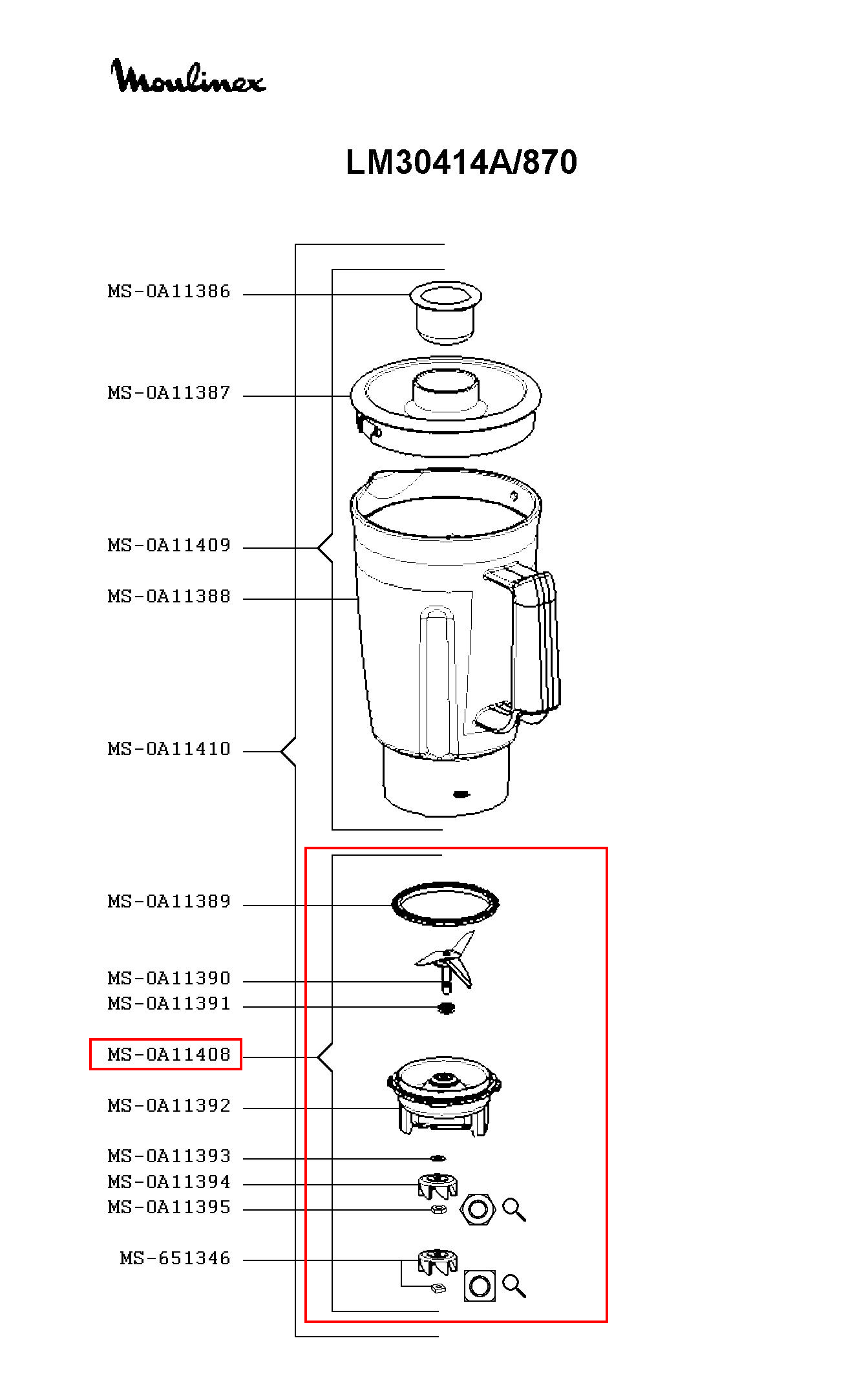 Moulinex

LM30414A/870

MS-0A11386

MS-0A11387

MS-0A11409

MS-0A11388

MS-0A11410

MS-0A11389

MS-0A11390
MS-0A11391

MS-0A11408

MS-0A11392

MS-0A11393
MS-0A11394
MS-0A11395

MS-651346