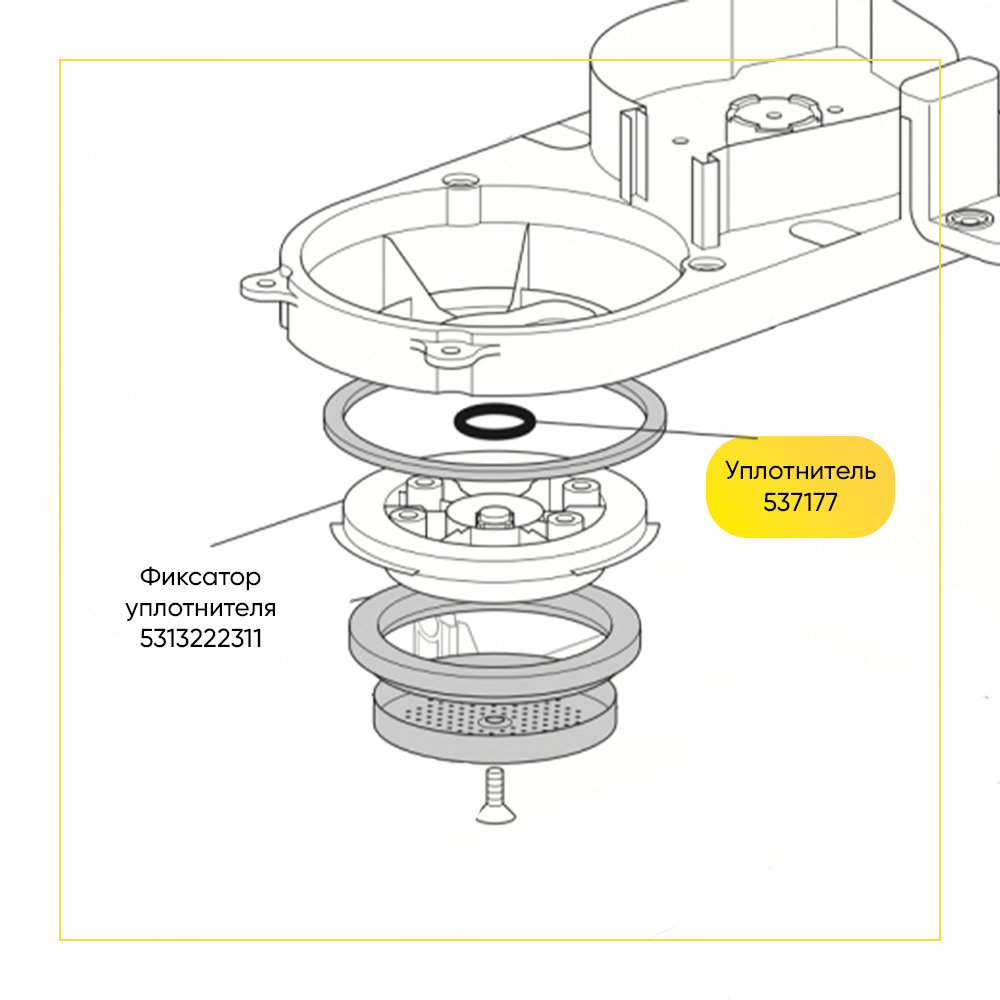 Уплотнитель
537177

Фиксатор
уплотнителя
5313222311