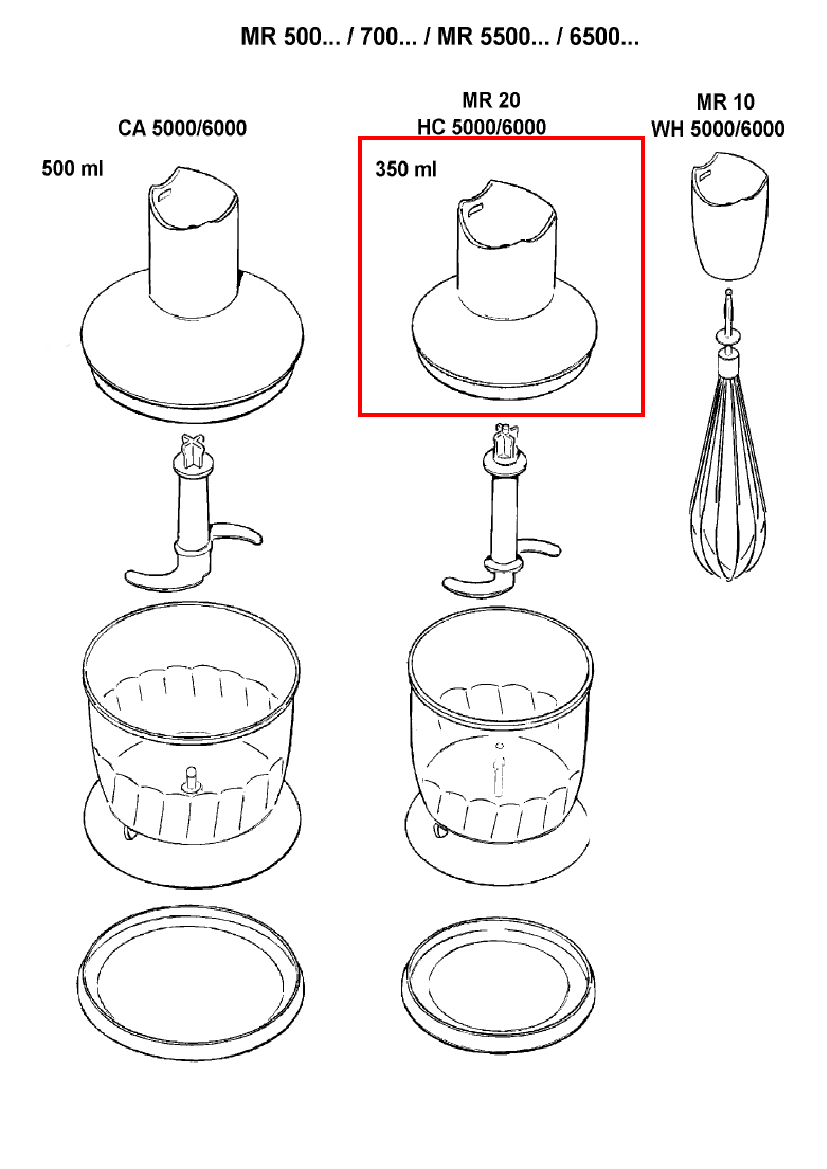 MR 500... / 700... / MR 5500... / 6500...

CA 5000/6000

500 ml

MR 20
HC 5000/6000

350 ml

MR 10
WH 5000/6000