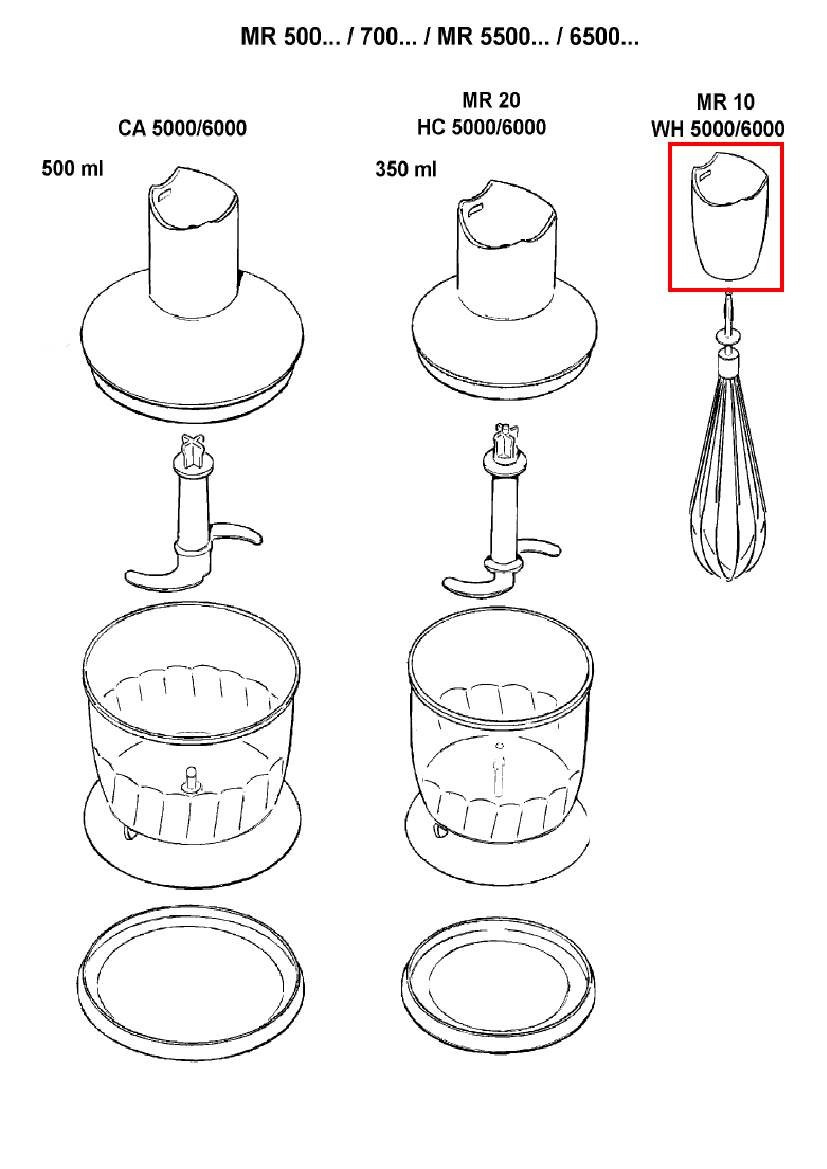 MR 500... / 700... / MR 5500... / 6500...

CA 5000/6000

500 ml

MR 20
HC 5000/6000

350 ml

MR 10
WH 5000/6000