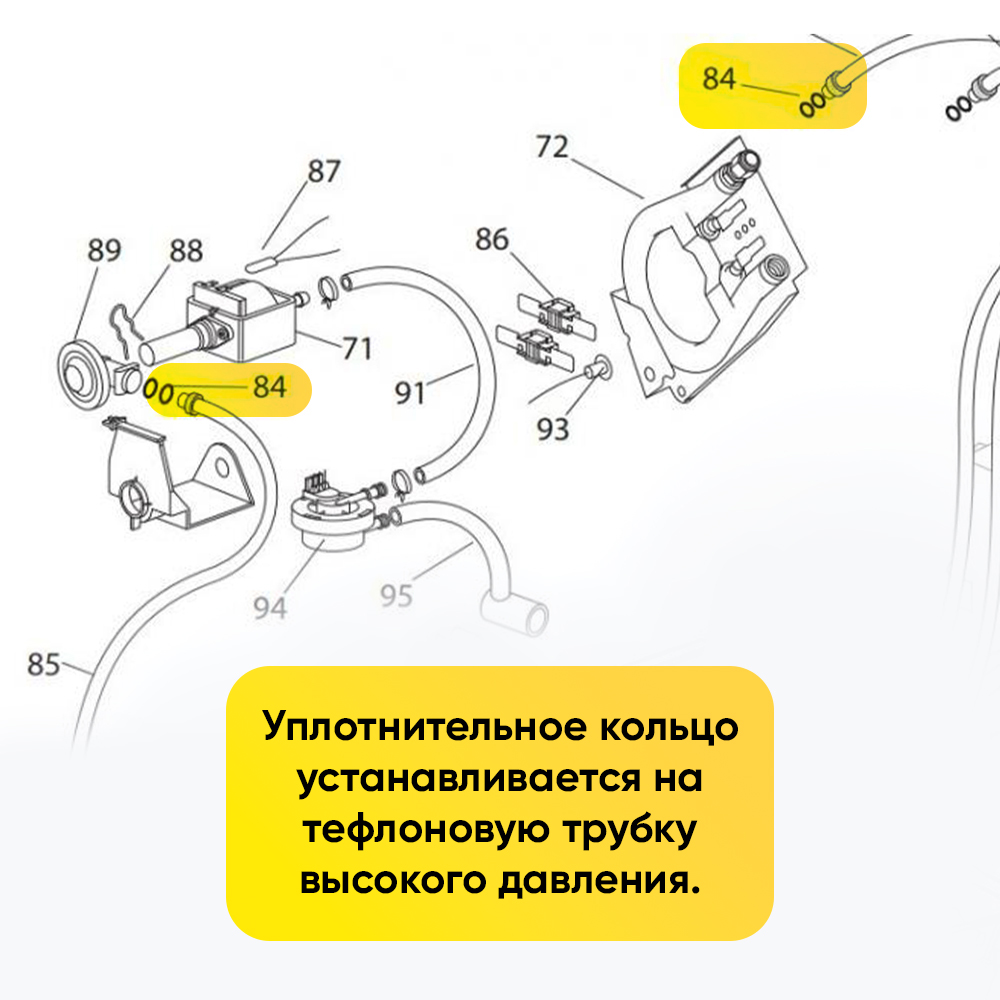 84
72
87
89
88
86
71
84
91
93
94
95
85

Уплотнительное кольцо устанавливается на тефлоновую трубку высокого давления.