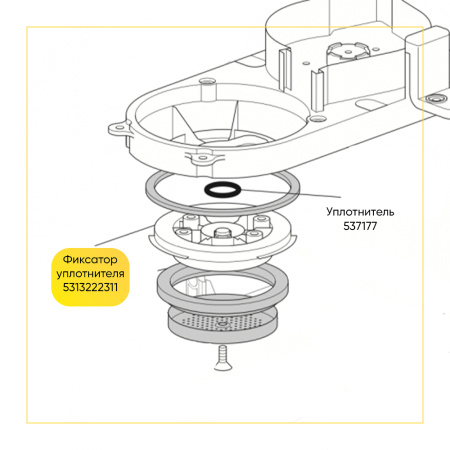 Уплотнитель
537177

Фиксатор
уплотнителя
5313222311