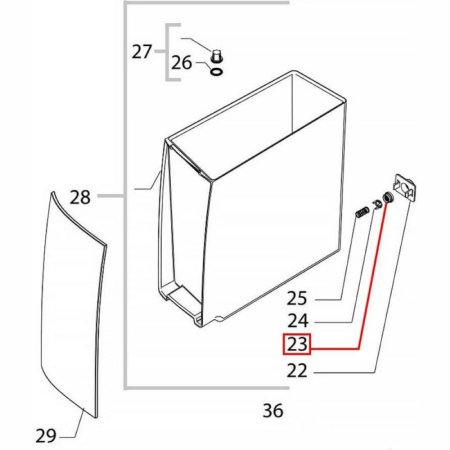 27
26
28
25
24
23
22
36
29