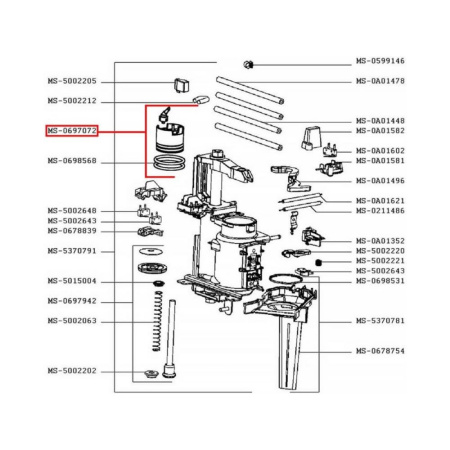 MS-5002205
MS-5002212
MS-0697072
MS-0698568
MS-5002648
MS-5002643
MS-0678839
MS-5370791
MS-5015004
MS-0697942
MS-5002063
MS-5002202

MS-0599146
MS-0A01478
MS-0A01448
MS-0A01582
MS-0A01602
MS-0A01581
MS-0A01496
MS-0A01621
MS-0211486
MS-0A01352
MS-5002220
MS-5002221
MS-5002643
MS-0698531
MS-5370781
MS-0678754