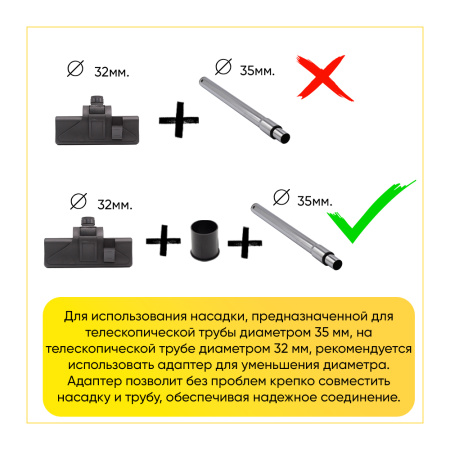 ∅ 32мм.

∅ 35мм.

∅ 32мм.

∅ 35мм.

Для использования насадки, предназначенной для телескопической трубы диаметром 35 мм, на телескопической трубе диаметром 32 мм, рекомендуется использовать адаптер для уменьшения диаметра. Адаптер позволит без проблем крепко совместить насадку и трубу, обеспечивая надежное соединение.