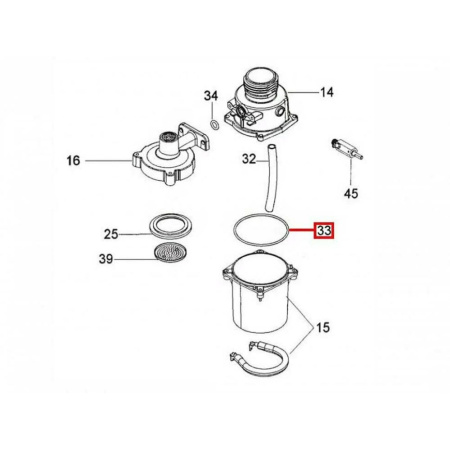 34
14
16
32
45
25
33
39
15