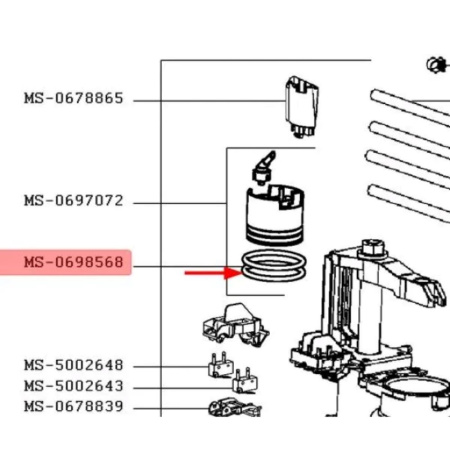 MS-0678865

MS-0697072

MS-0698568

MS-5002648

MS-5002643

MS-0678839